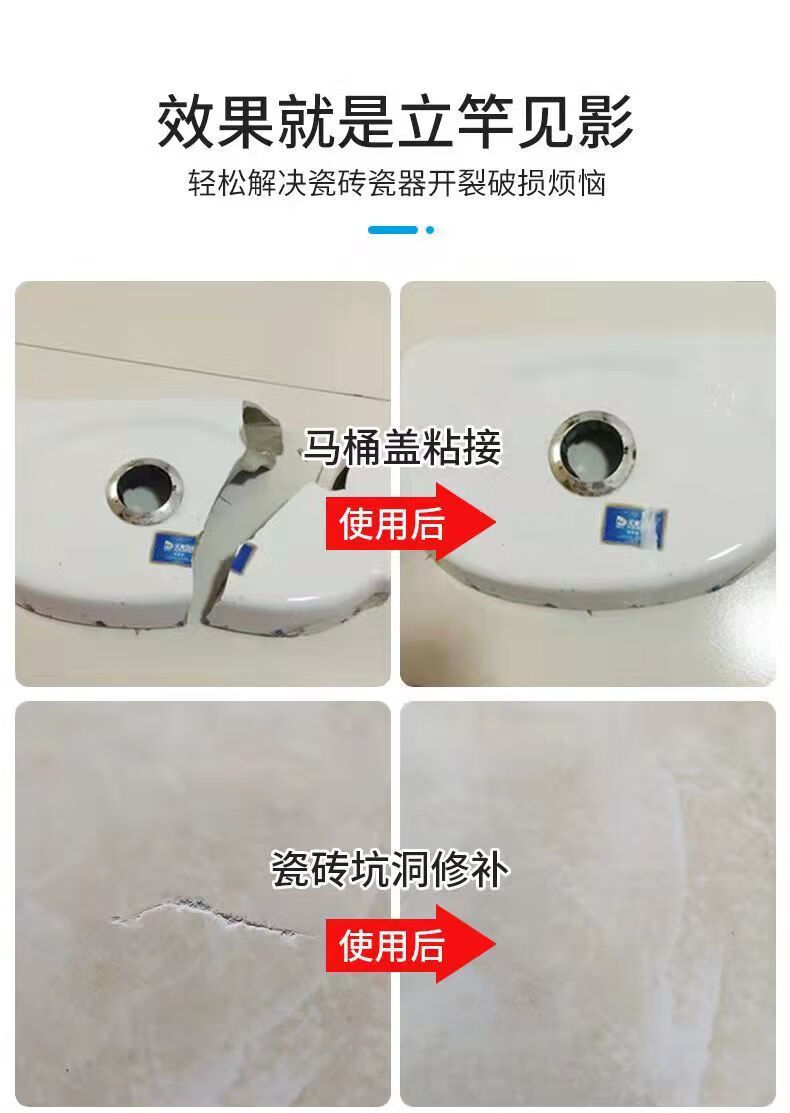 效果就是立竿见影
轻松解决瓷砖瓷器开裂破损烦恼

马桶盖粘接
使用后

瓷砖坑洞修补
使用后